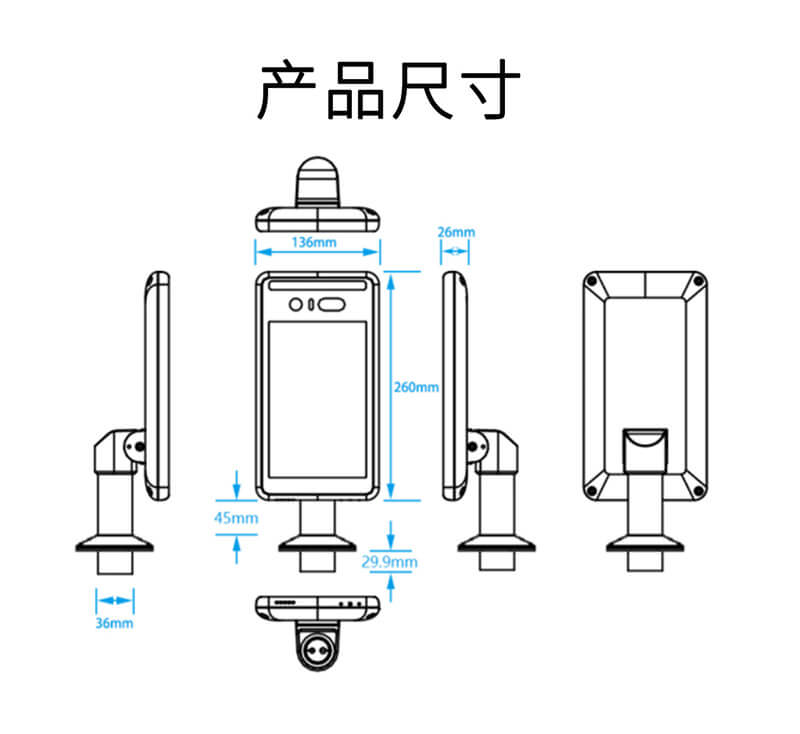 产品尺寸

136mm

26mm

260mm

45mm

29.9mm

36mm